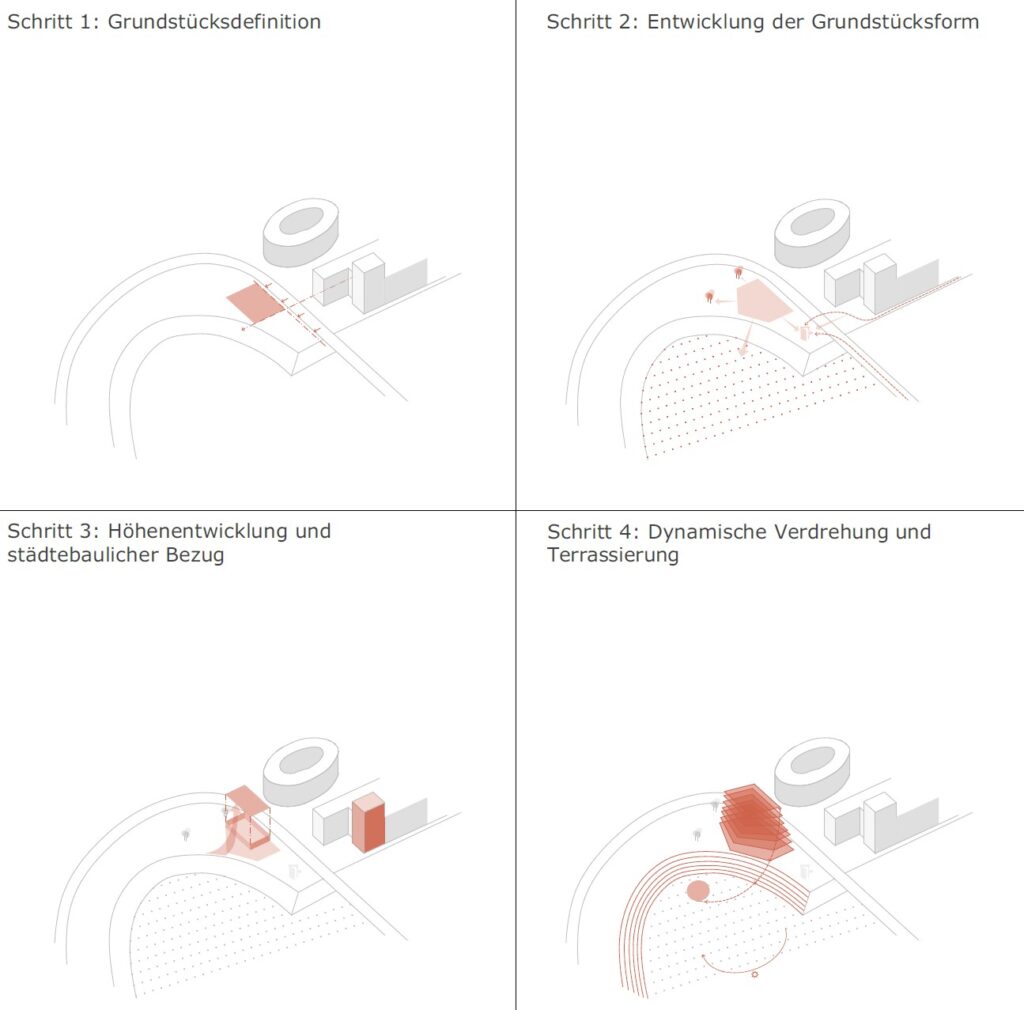 Schritt 1: Grundstücksdefinition

Schritt 2: Entwicklung der Grundstücksform

Schritt 3: Höhenentwicklung und städtebaulicher Bezug

Schritt 4: Dynamische Verdrehung und Terrassierung