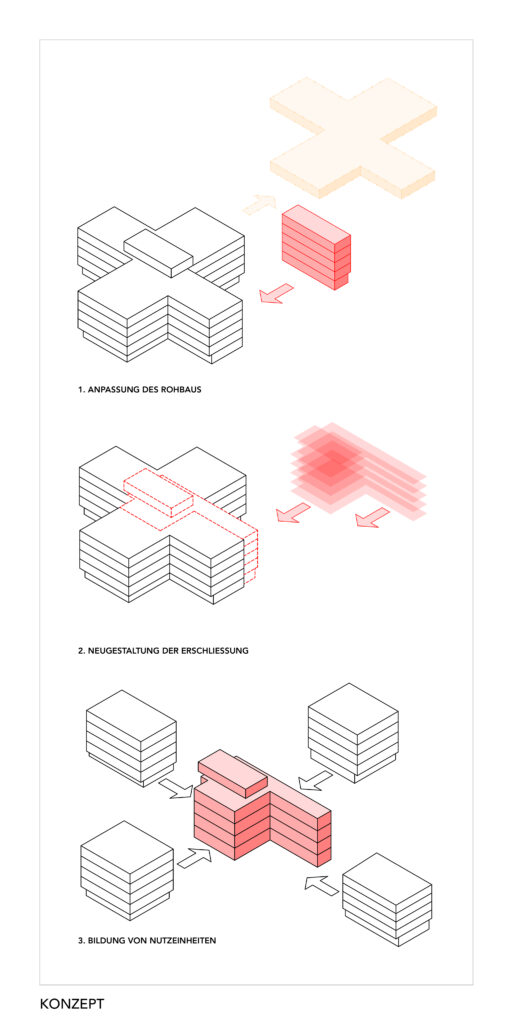 1. ANPASSUNG DES ROHBAUS

2. NEUGESTALTUNG DER ERSCHLIESSUNG

3. BILDUNG VON NUTZEINHEITEN

KONZEPT