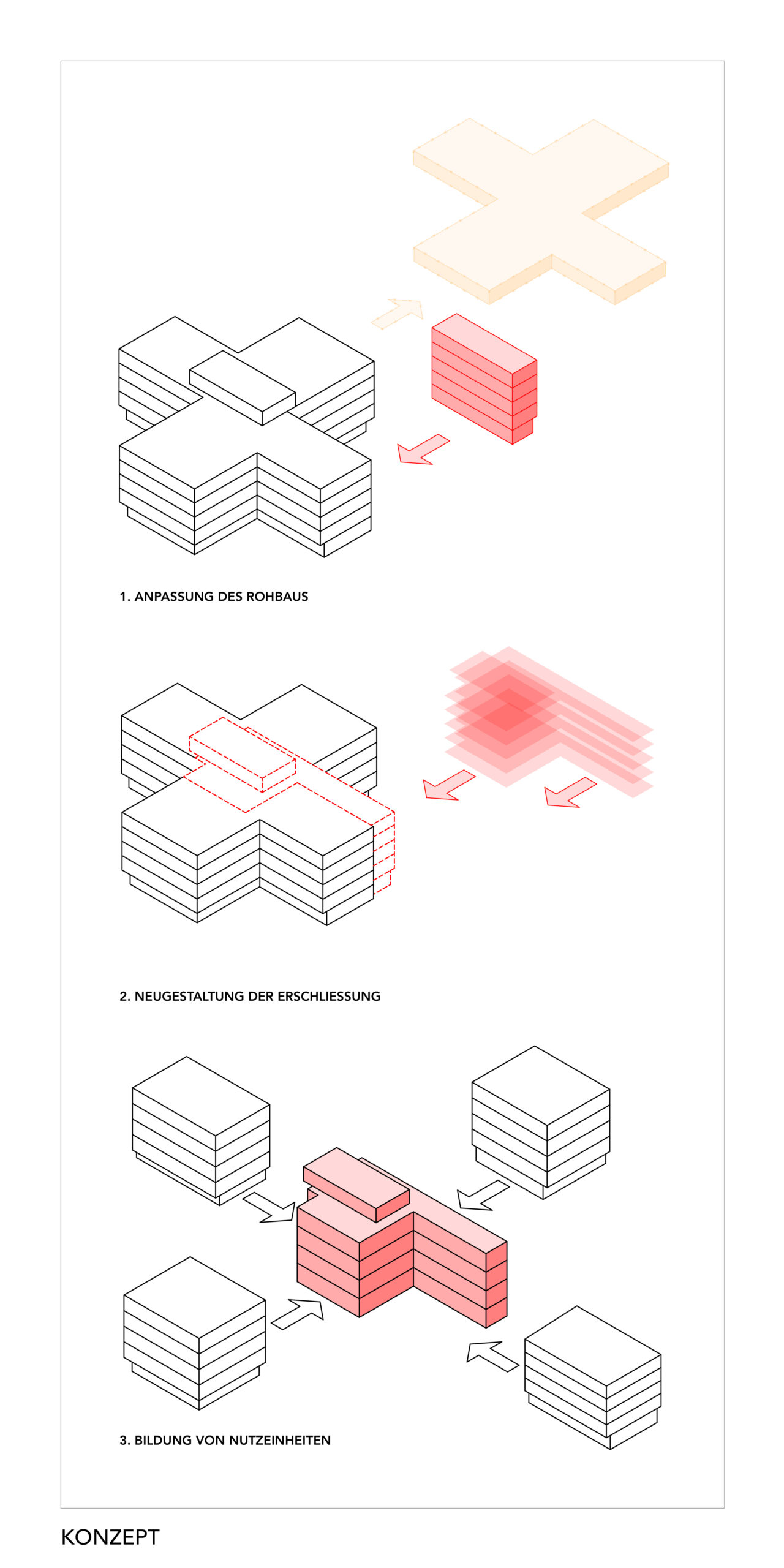 1. ANPASSUNG DES ROHBAUS

2. NEUGESTALTUNG DER ERSCHLIESSUNG

3. BILDUNG VON NUTZEINHEITEN

KONZEPT